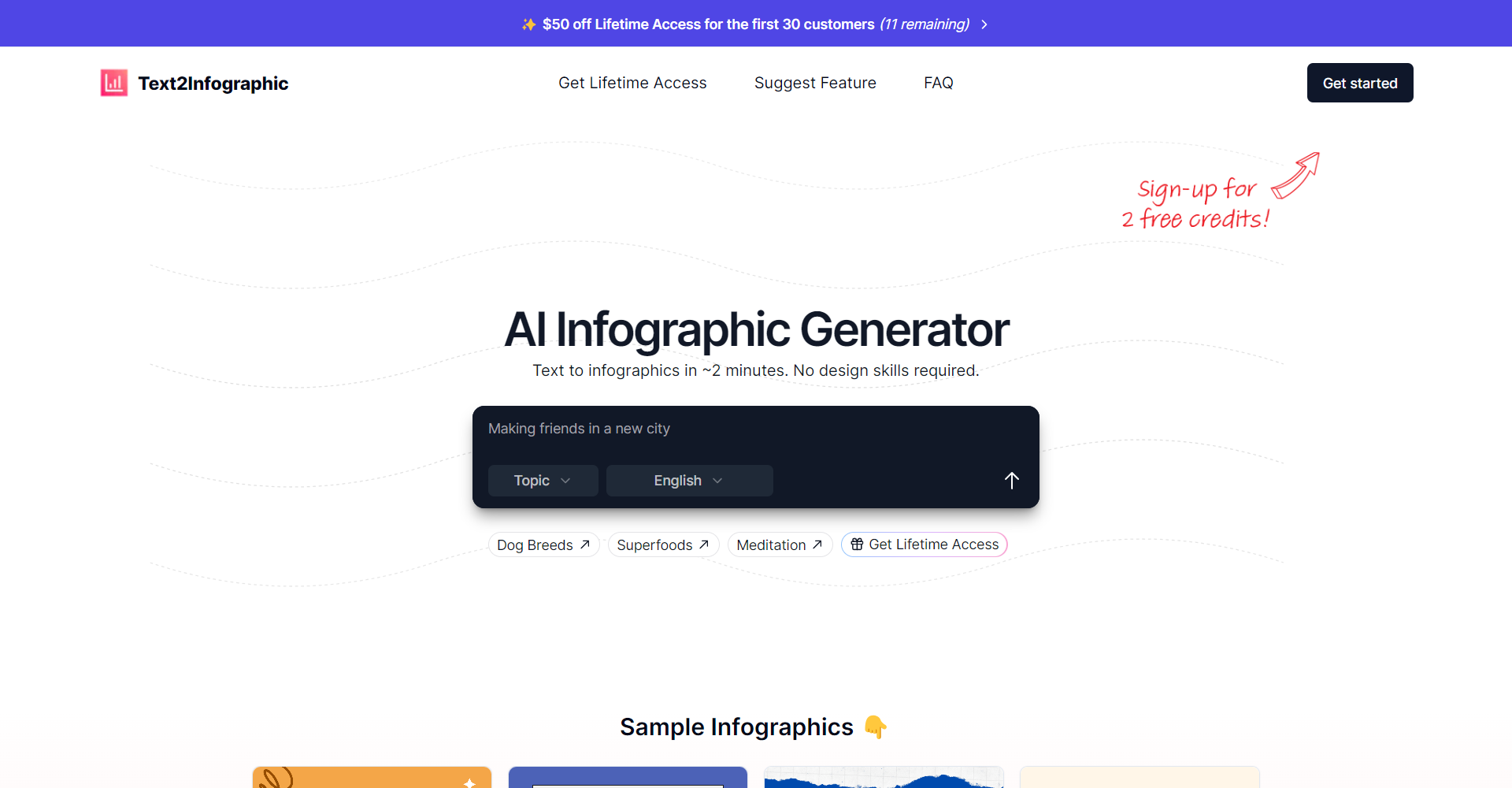 ✨ $50 off Lifetime Access for the first 30 customers (11 remaining) >

Text2Infographic

Get Lifetime Access Suggest Feature FAQ

Get started

Sign-up for 2 free credits!

AI Infographic Generator

Text to infographics in ~2 minutes. No design skills required.

Making friends in a new city

Topic English

Dog Breeds ↗ Superfoods ↗ Meditation ↗ Get Lifetime Access

Sample Infographics 👇