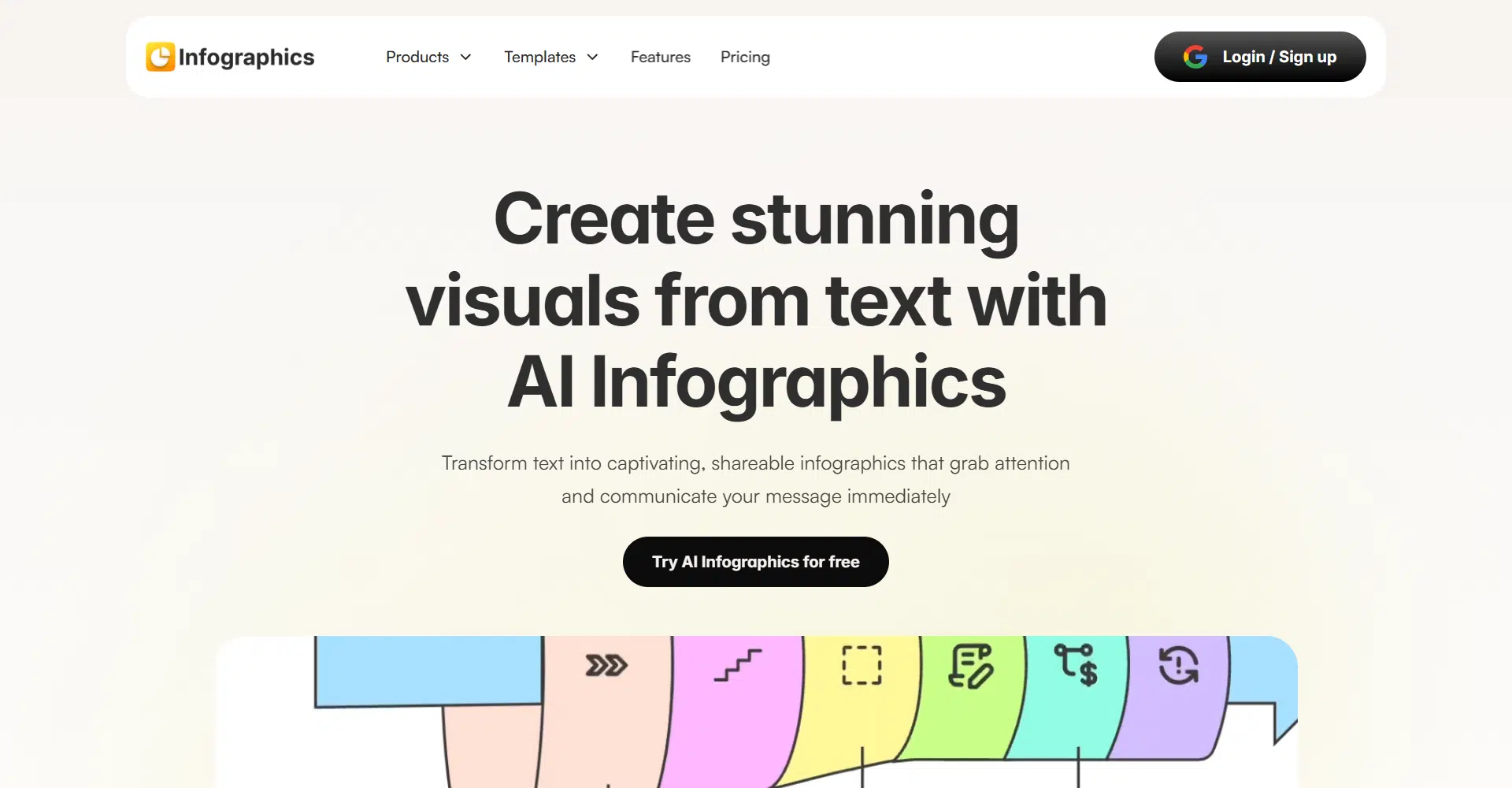 Infographics

Products Templates Features Pricing

Login / Sign up

Create stunning visuals from text with AI Infographics

Transform text into captivating, shareable infographics that grab attention and communicate your message immediately

Try AI Infographics for free